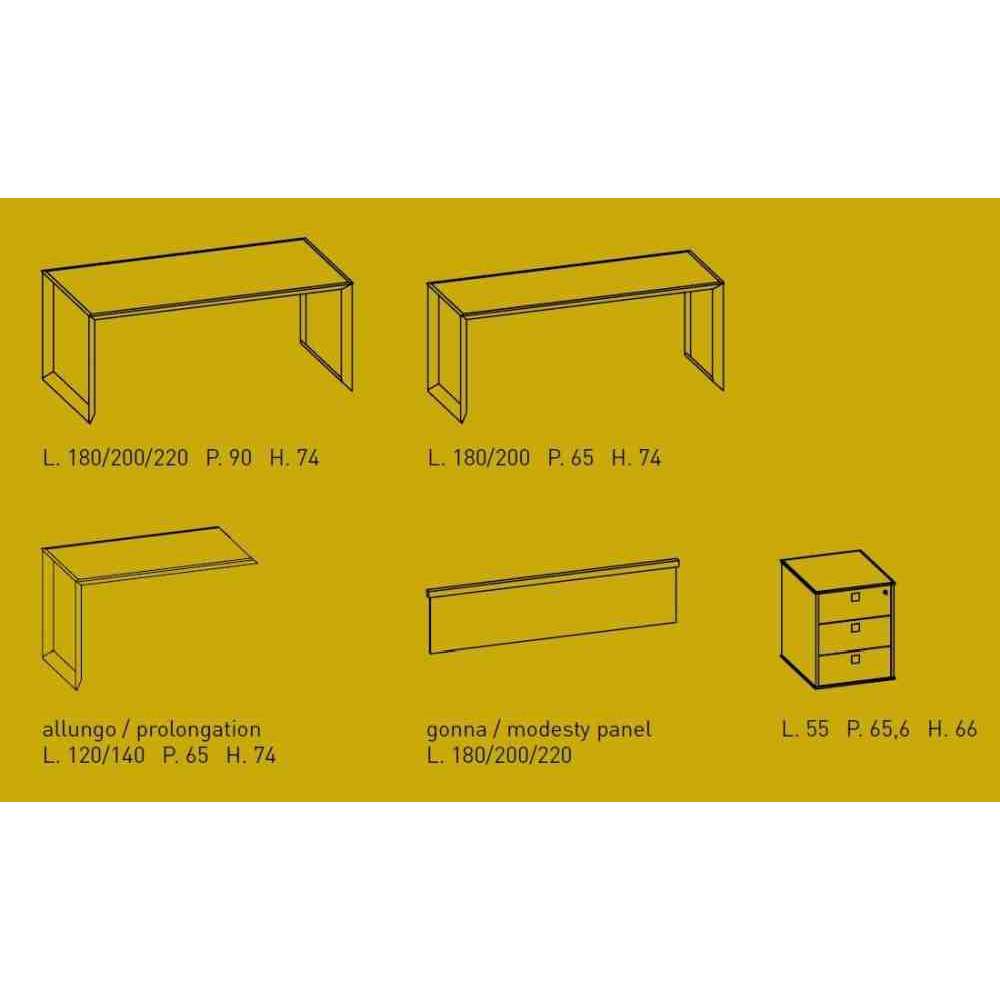 L. 180/200/220   P. 90   H. 74

L. 180/200   P. 65   H. 74

allungo / prolongation
L. 120/140   P. 65   H. 74

gonna / modesty panel
L. 180/200/220

L. 55   P. 65,6   H. 66