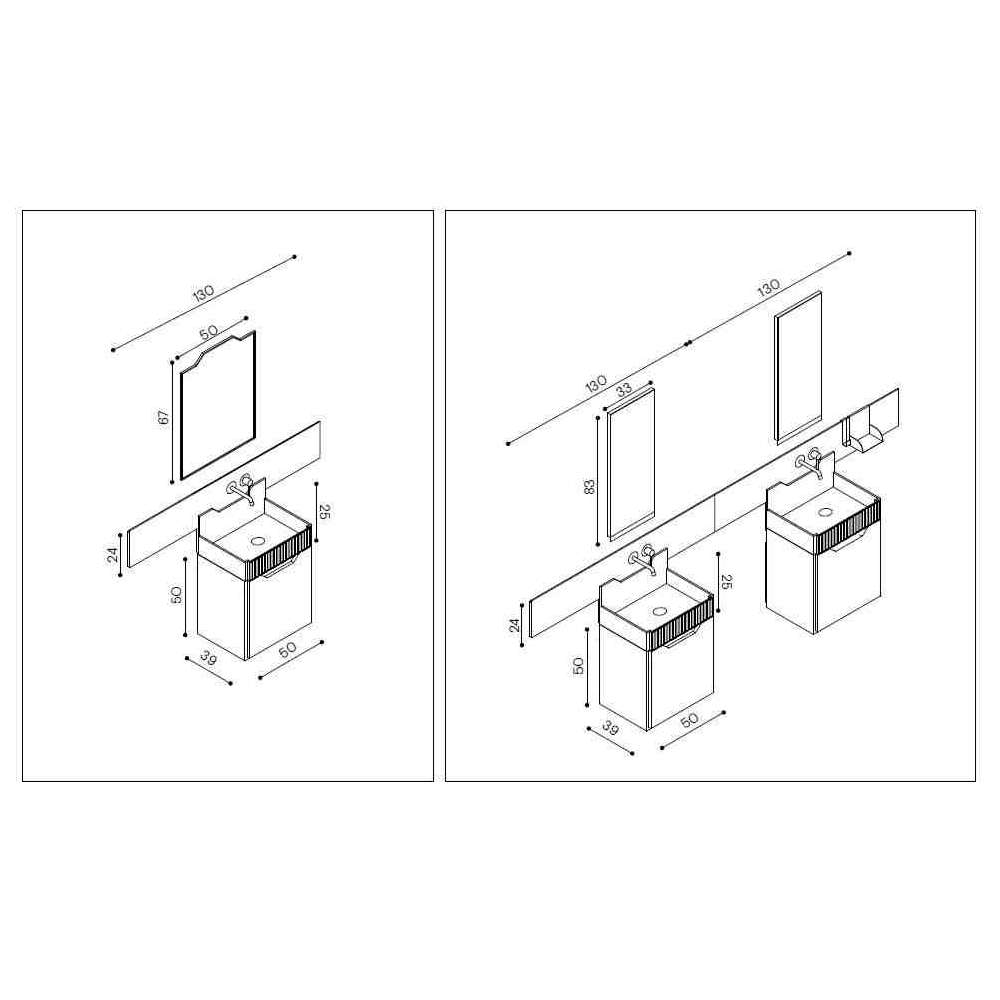 130
50
67
25
24
50
39
50

130
130
33
83
25
24
50
39
50