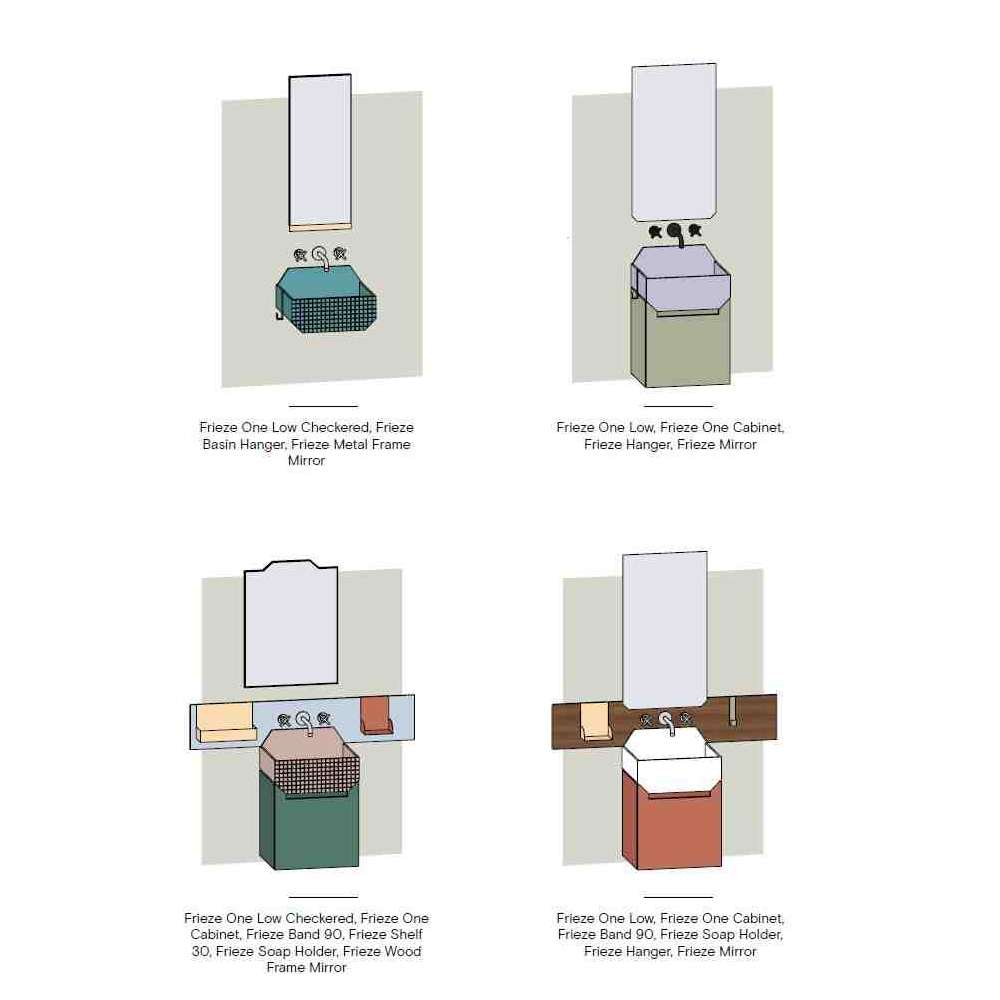 Frieze One Low Checkered, Frieze Basin Hanger, Frieze Metal Frame Mirror

Frieze One Low, Frieze One Cabinet, Frieze Hanger, Frieze Mirror

Frieze One Low Checkered, Frieze One Cabinet, Frieze Band 90, Frieze Shelf 30, Frieze Soap Holder, Frieze Wood Frame Mirror

Frieze One Low, Frieze One Cabinet, Frieze Band 90, Frieze Soap Holder, Frieze Hanger, Frieze Mirror