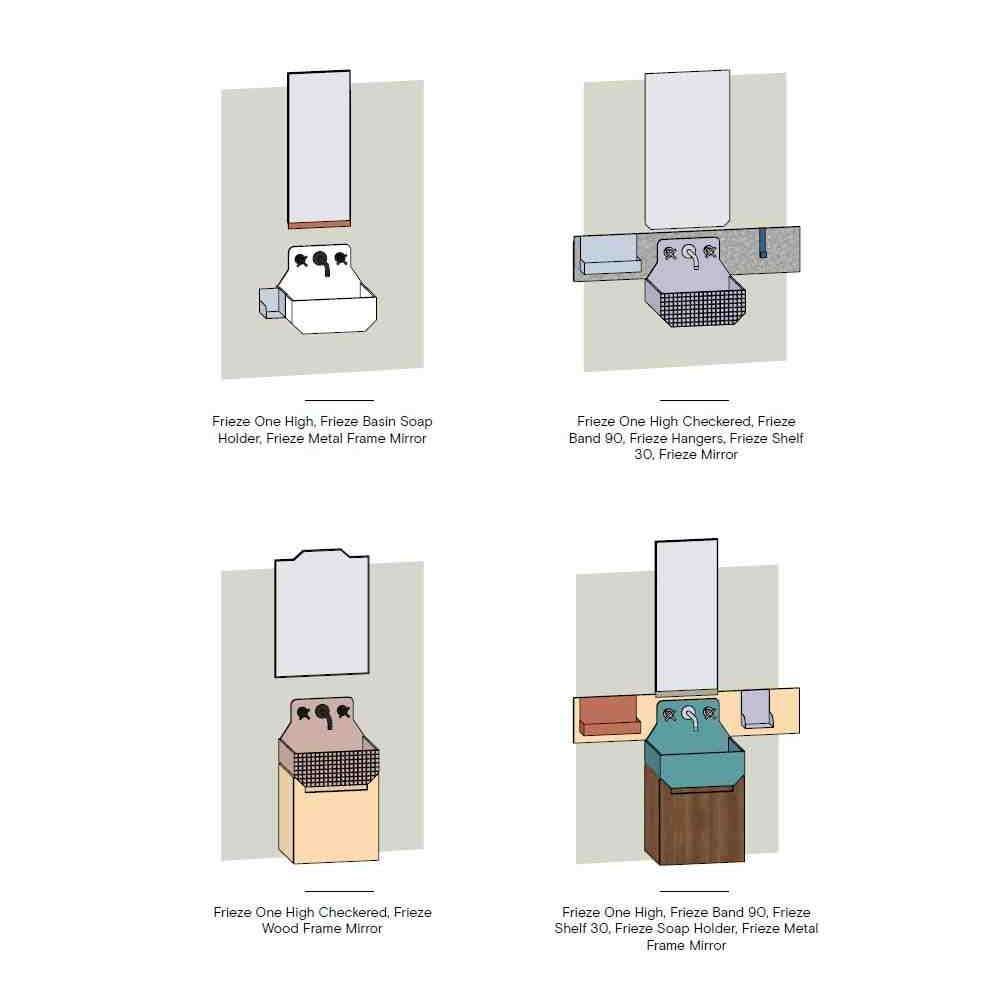 Frieze One High, Frieze Basin Soap Holder, Frieze Metal Frame Mirror

Frieze One High Checkered, Frieze Band 90, Frieze Hangers, Frieze Shelf 30, Frieze Mirror

Frieze One High Checkered, Frieze Wood Frame Mirror

Frieze One High, Frieze Band 90, Frieze Shelf 30, Frieze Soap Holder, Frieze Metal Frame Mirror