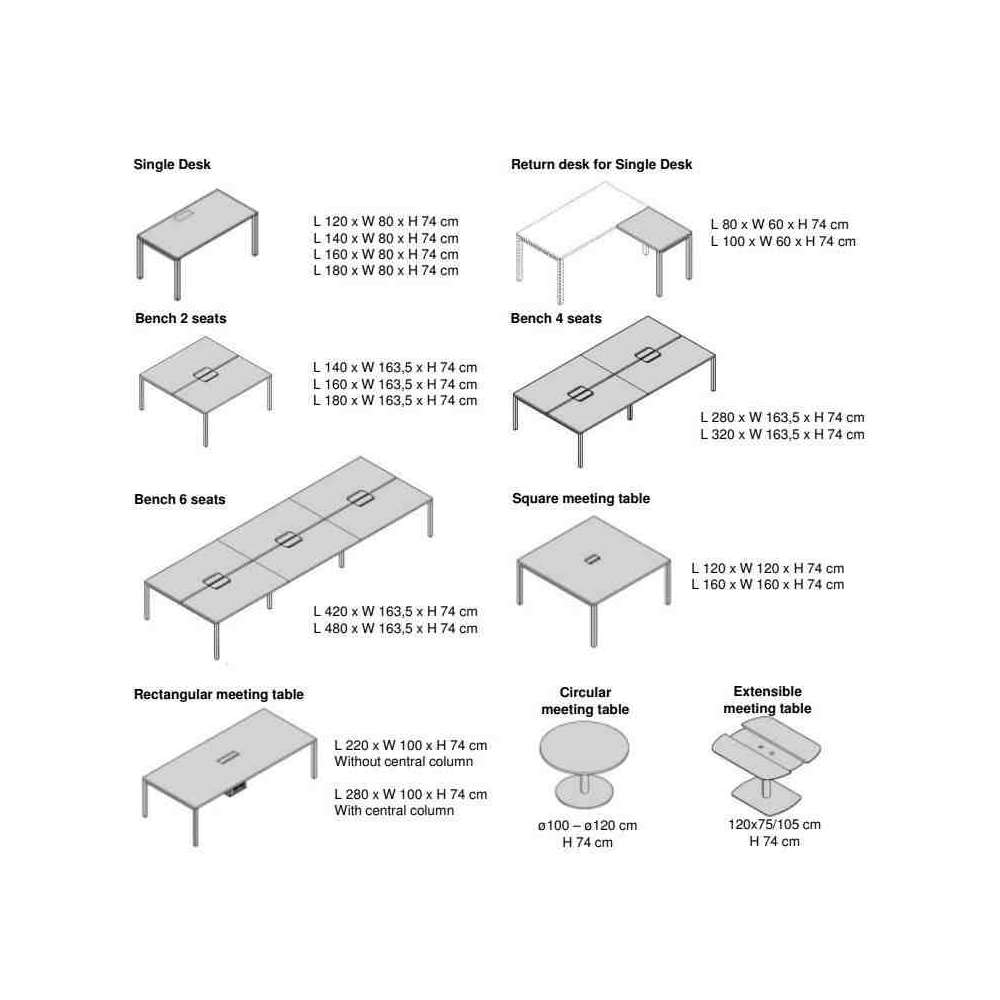 Single Desk

L 120 x W 80 x H 74 cm
L 140 x W 80 x H 74 cm
L 160 x W 80 x H 74 cm
L 180 x W 80 x H 74 cm

Return desk for Single Desk

L 80 x W 60 x H 74 cm
L 100 x W 60 x H 74 cm

Bench 2 seats

L 140 x W 163,5 x H 74 cm
L 160 x W 163,5 x H 74 cm
L 180 x W 163,5 x H 74 cm

Bench 4 seats

L 280 x W 163,5 x H 74 cm
L 320 x W 163,5 x H 74 cm

Bench 6 seats

L 420 x W 163,5 x H 74 cm
L 480 x W 163,5 x H 74 cm

Square meeting table

L 120 x W 120 x H 74 cm
L 160 x W 160 x H 74 cm

Rectangular meeting table

L 220 x W 100 x H 74 cm
Without central column

L 280 x W 100 x H 74 cm
With central column

Circular meeting table

ø100 – ø120 cm
H 74 cm

Extensible meeting table

120x75/105 cm
H 74 cm