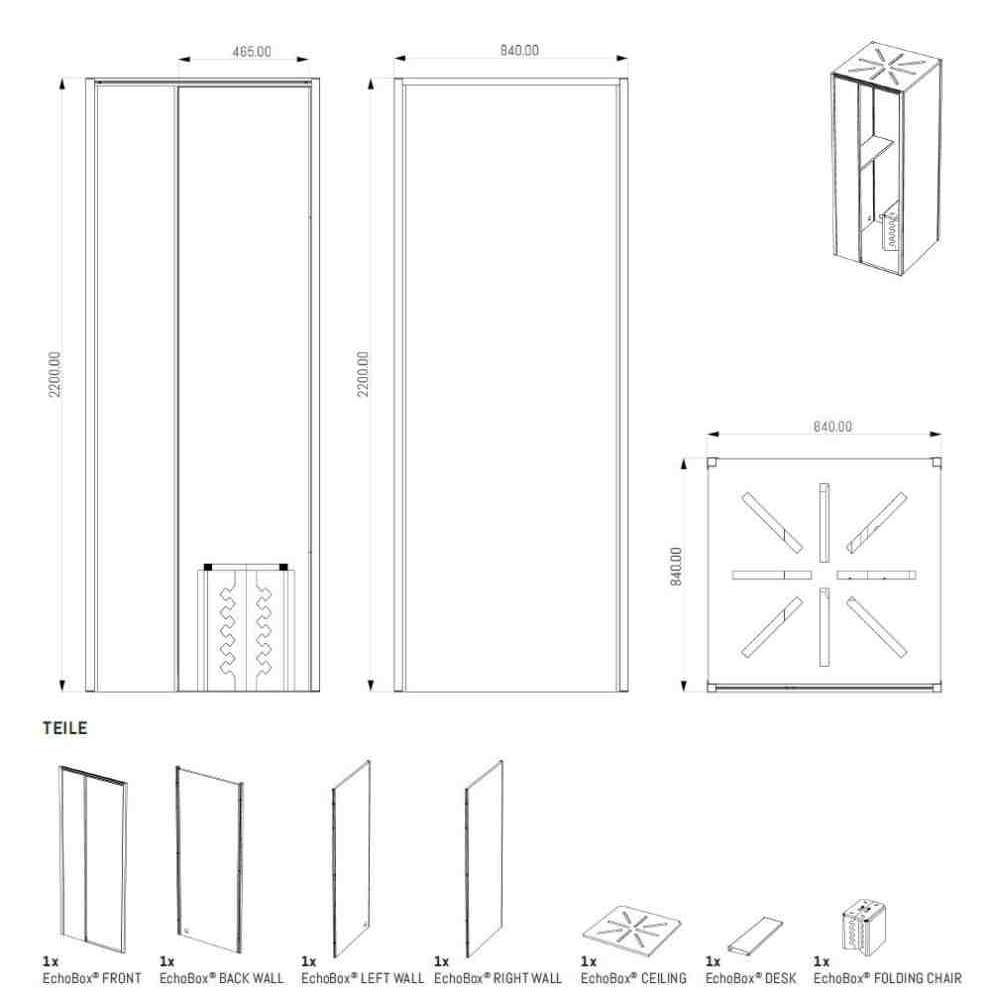 465.00

840.00

2200.00

2200.00

840.00

840.00

TEILE

1x
EchoBox® FRONT

1x
EchoBox® BACK WALL

1x
EchoBox® LEFT WALL

1x
EchoBox® RIGHT WALL

1x
EchoBox® CEILING

1x
EchoBox® DESK

1x
EchoBox® FOLDING CHAIR