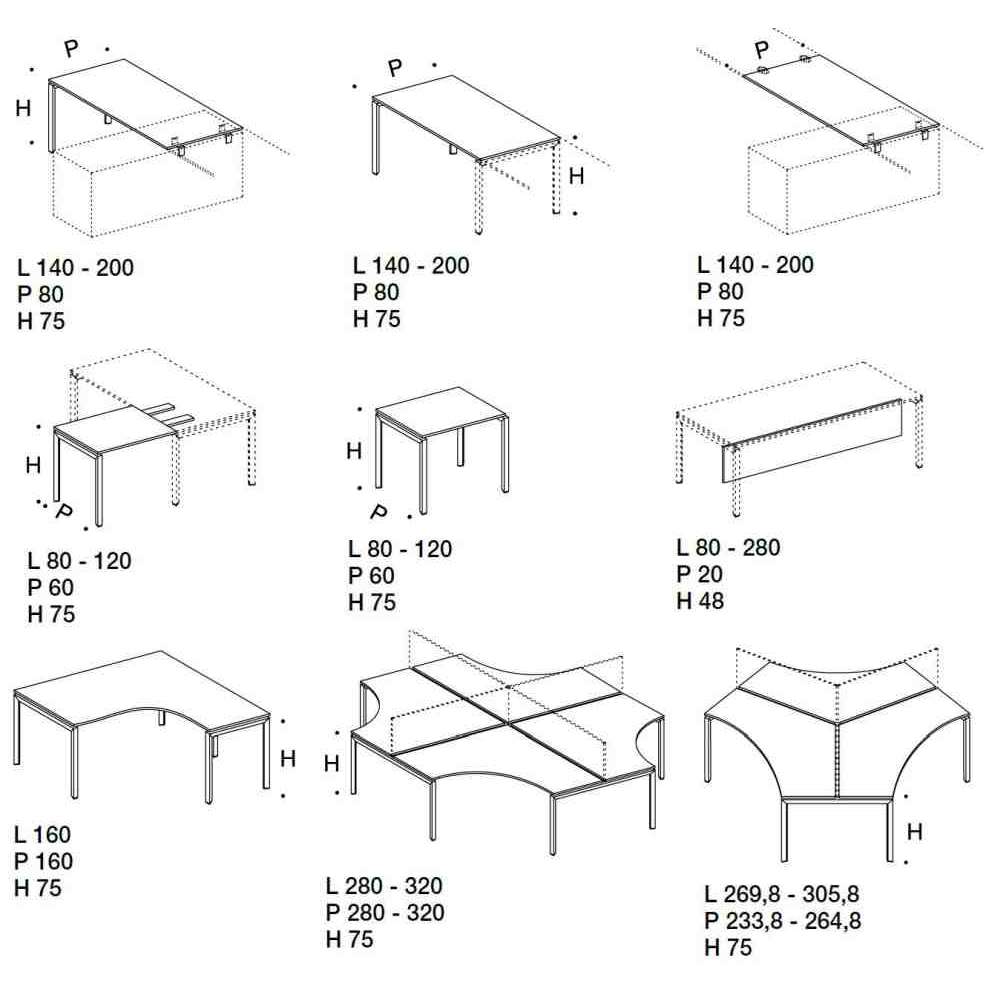 P
H

L 140 - 200
P 80
H 75

P
H

L 140 - 200
P 80
H 75

P

L 140 - 200
P 80
H 75

H
P

L 80 - 120
P 60
H 75

H
P

L 80 - 120
P 60
H 75

L 80 - 280
P 20
H 48

H

L 160
P 160
H 75

H

L 280 - 320
P 280 - 320
H 75

H

L 269,8 - 305,8
P 233,8 - 264,8
H 75