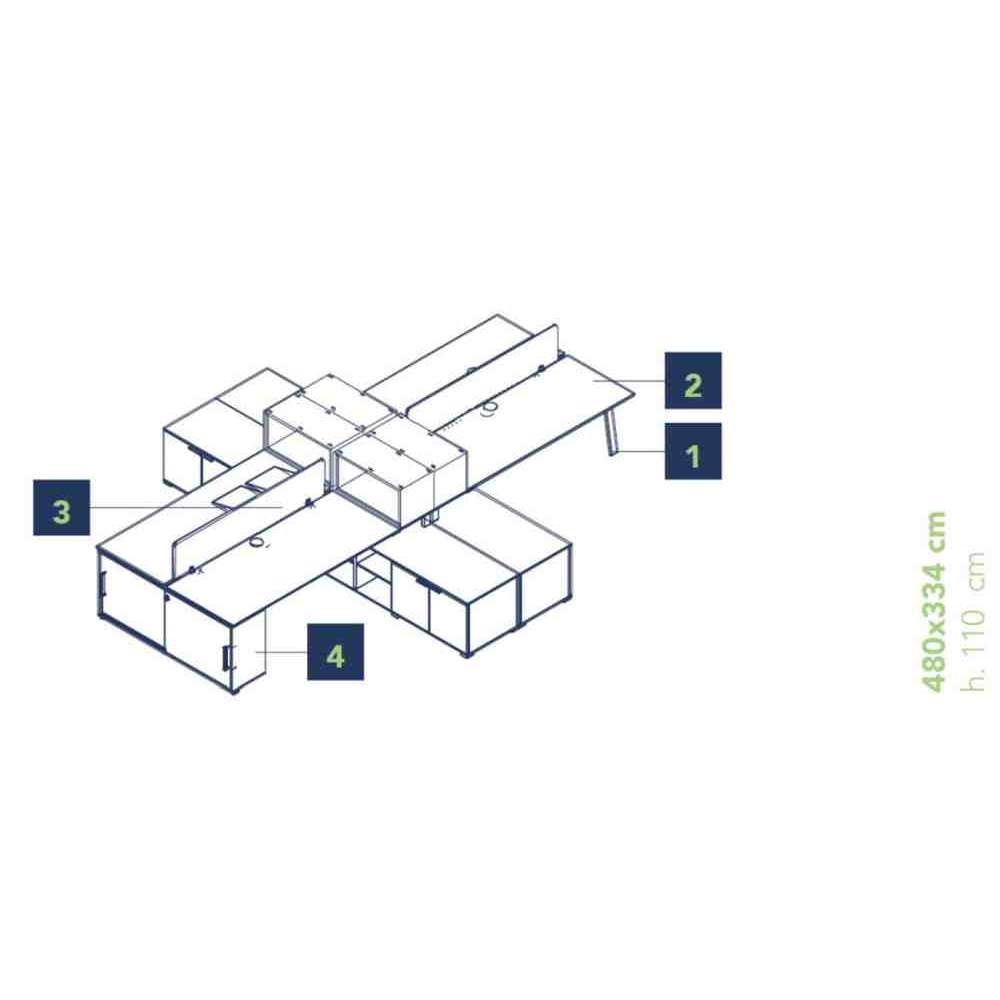 2

1

3

4

480x334 cm
h. 110 cm